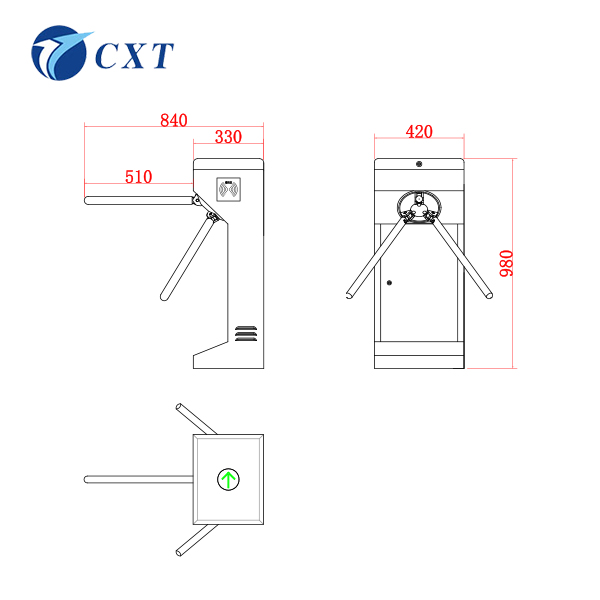 CXT

840
330
510

420
980